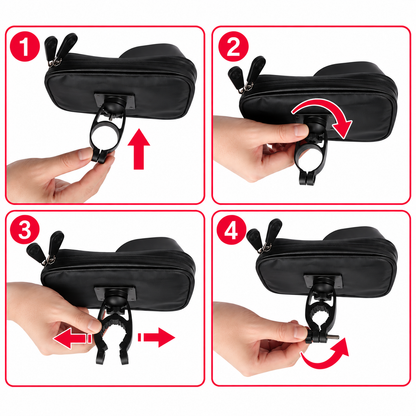 1

2

3

4